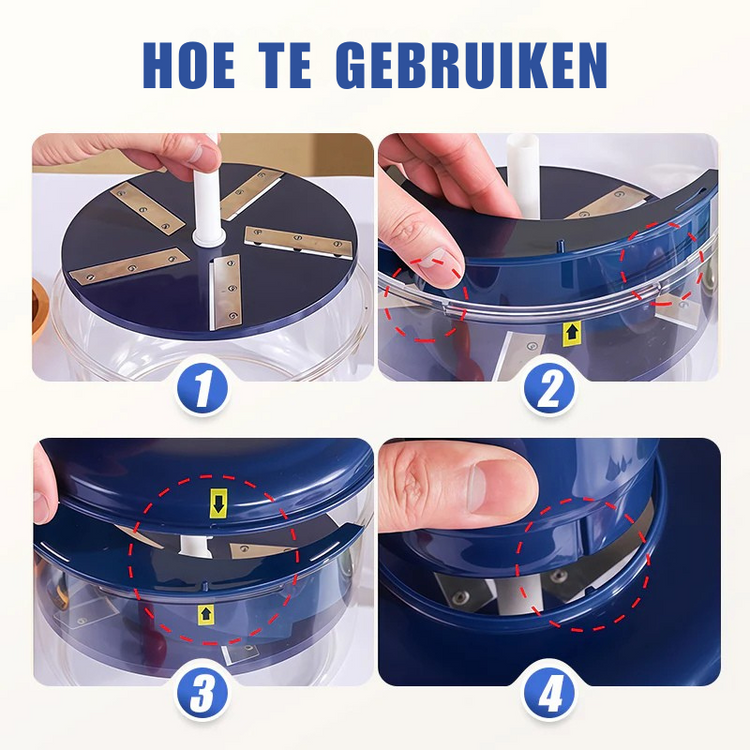 HOE TE GEBRUIKEN

1

2

3

4